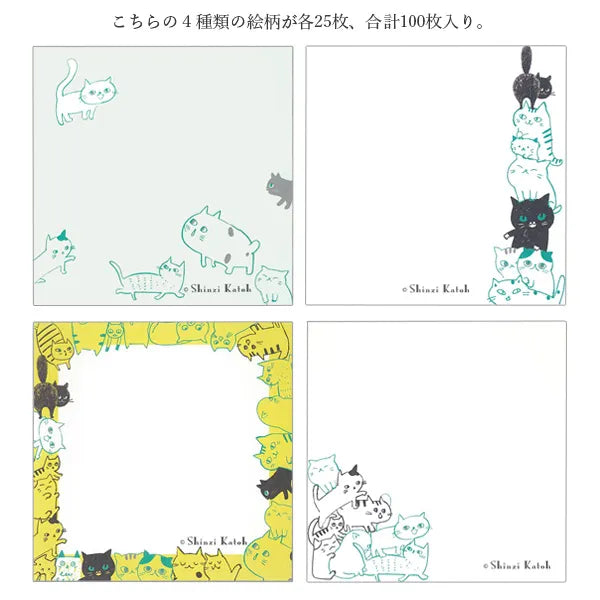 こちらの４種類の絵柄が各25枚、合計100枚入り。

© Shinzi Katoh

© Shinzi Katoh

© Shinzi Katoh

© Shinzi Katoh