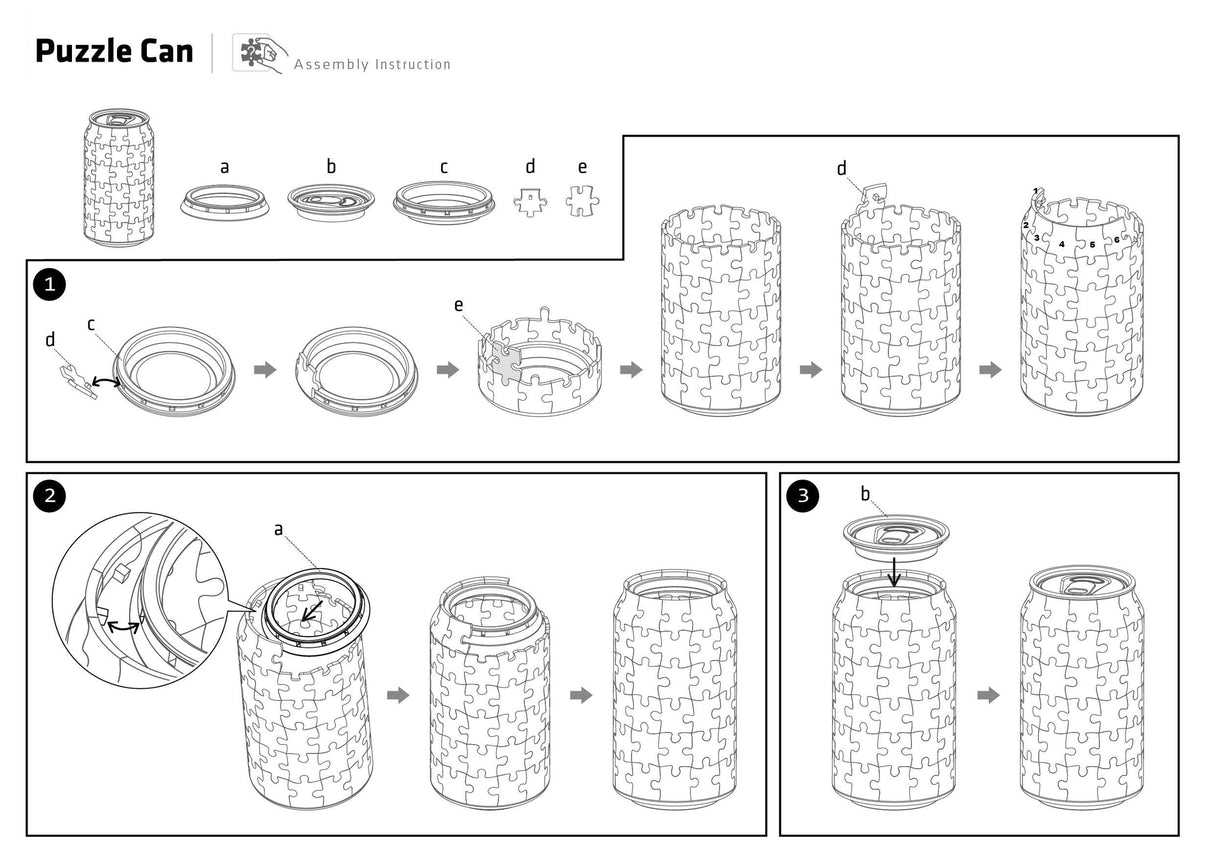 Puzzle Can
Assembly Instruction

a b c d e

1
d c
e
d
1 2 3 4 5 6

2
a

3
b