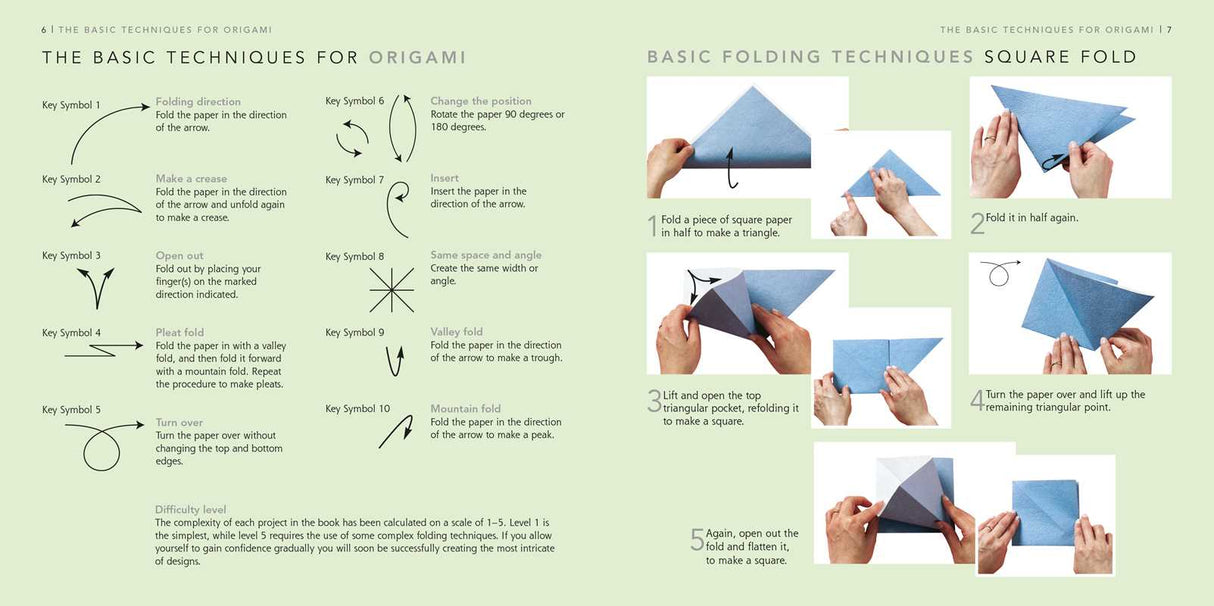 6 | THE BASIC TECHNIQUES FOR ORIGAMI

THE BASIC TECHNIQUES FOR ORIGAMI

Key Symbol 1

Folding direction
Fold the paper in the direction of the arrow.

Key Symbol 2

Make a crease
Fold the paper in the direction of the arrow and unfold again to make a crease.

Key Symbol 3

Open out
Fold out by placing your finger(s) on the marked direction indicated.

Key Symbol 4

Pleat fold
Fold the paper in with a valley fold, and then fold it forward with a mountain fold. Repeat the procedure to make pleats.

Key Symbol 5

Turn over
Turn the paper over without changing the top and bottom edges.

Key Symbol 6

Change the position
Rotate the paper 90 degrees or 180 degrees.

Key Symbol 7

Insert
Insert the paper in the direction of the arrow.

Key Symbol 8

Same space and angle
Create the same width or angle.

Key Symbol 9

Valley fold
Fold the paper in the direction of the arrow to make a trough.

Key Symbol 10

Mountain fold
Fold the paper in the direction of the arrow to make a peak.

Difficulty level
The complexity of each project in the book has been calculated on a scale of 1–5. Level 1 is the simplest, while level 5 requires the use of some complex folding techniques. If you allow yourself to gain confidence gradually you will soon be successfully creating the most intricate of designs.

THE BASIC TECHNIQUES FOR ORIGAMI | 7

BASIC FOLDING TECHNIQUES SQUARE FOLD

1 Fold a piece of square paper in half to make a triangle.

2 Fold it in half again.

3 Lift and open the top triangular pocket, refolding it to make a square.

4 Turn the paper over and lift up the remaining triangular point.

5 Again, open out the fold and flatten it, to make a square.