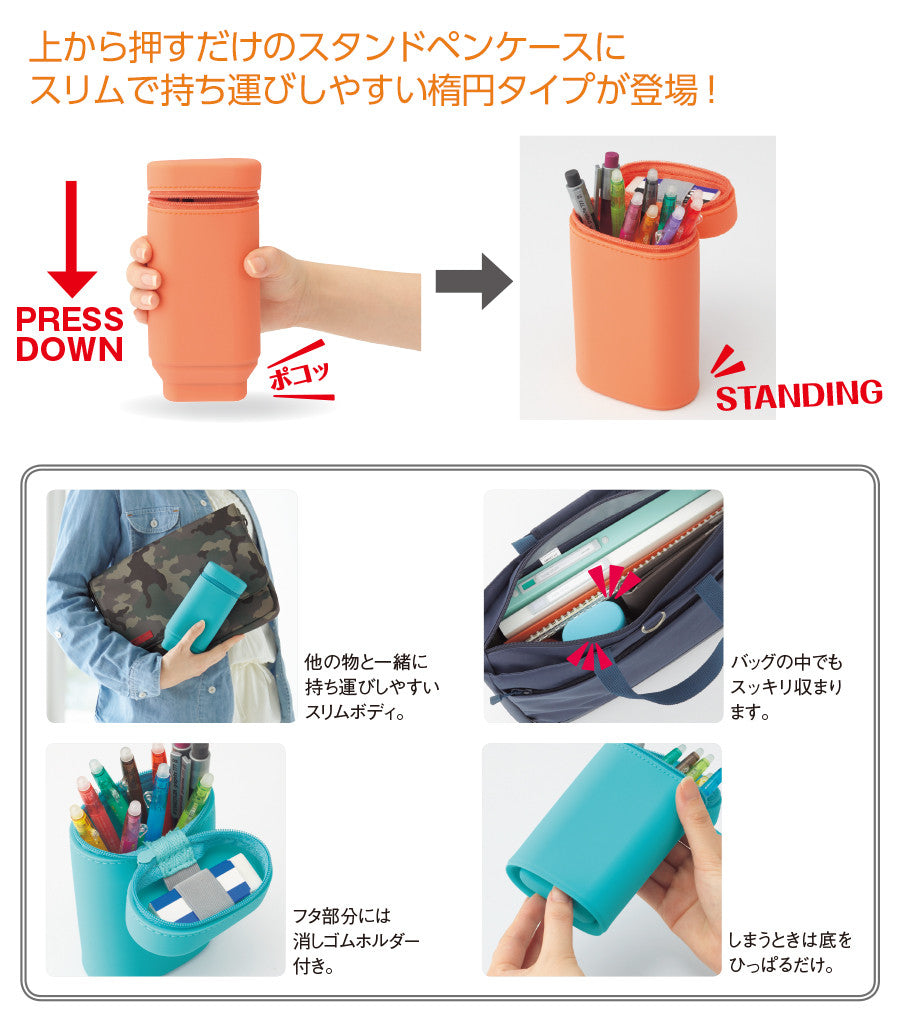 上から押すだけのスタンドペンケースに
スリムで持ち運びしやすい楕円タイプが登場！

PRESS DOWN

ポコッ

STANDING

他の物と一緒に持ち運びしやすいスリムボディ。

バッグの中でもスッキリ収まります。

フタ部分には消しゴムホルダー付き。

しまうときは底をひっぱるだけ。