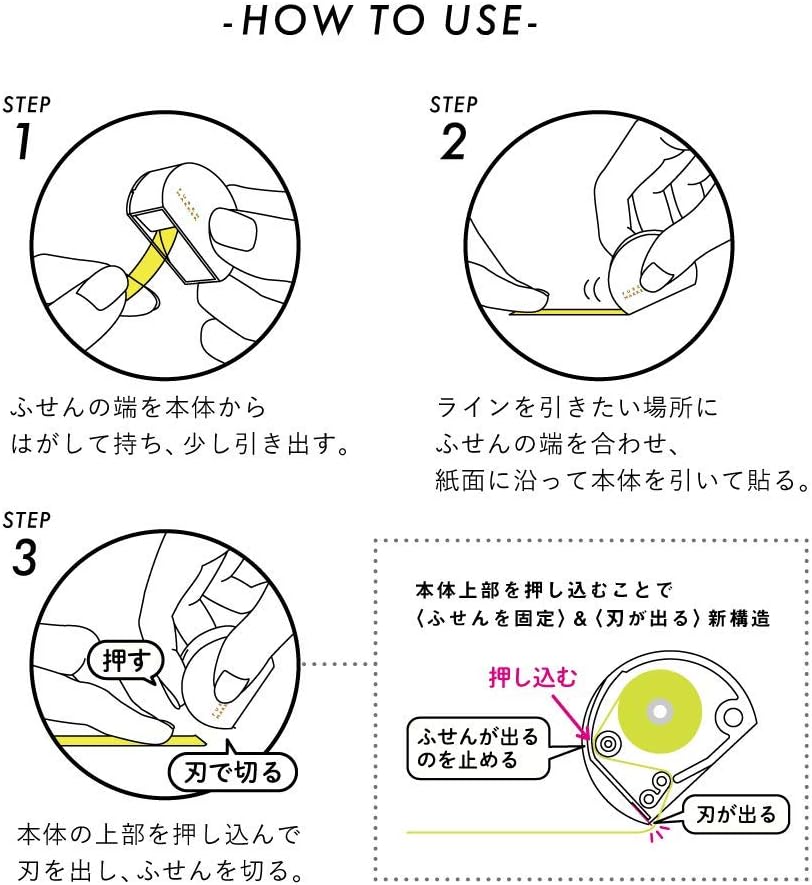 -HOW TO USE-

STEP
1

ふせんの端を本体から
はがして持ち、少し引き出す。

STEP
2

ラインを引きたい場所に
ふせんの端を合わせ、
紙面に沿って本体を引いて貼る。

STEP
3

押す

刃で切る

本体の上部を押し込んで
刃を出し、ふせんを切る。

本体上部を押し込むことで
〈ふせんを固定〉&〈刃が出る〉新構造

押し込む

ふせんが出る
のを止める

刃が出る