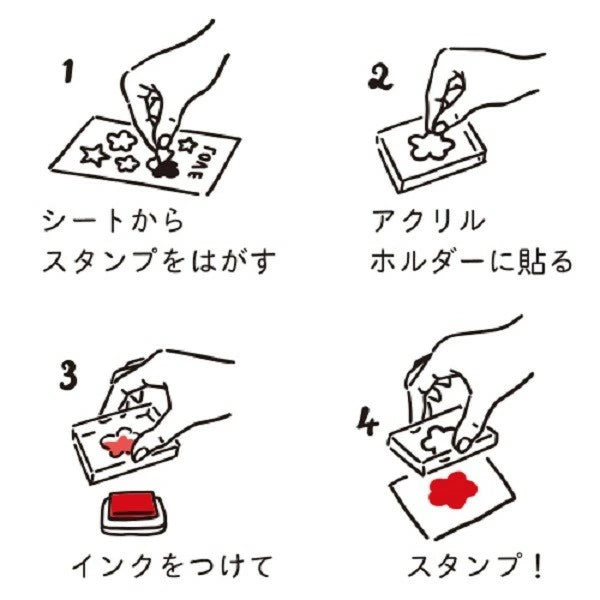 1

LOVE

シートから
スタンプをはがす

2

アクリル
ホルダーに貼る

3

インクをつけて

4

スタンプ！