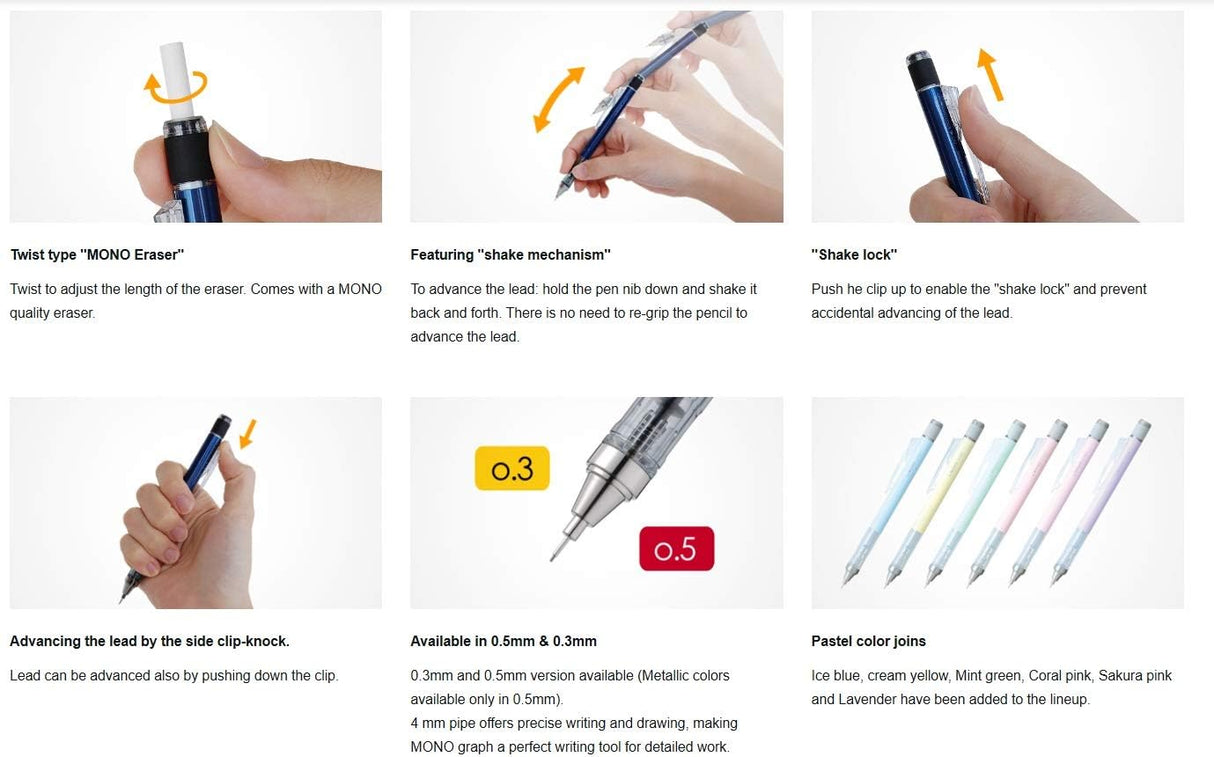 Twist type "MONO Eraser"

Twist to adjust the length of the eraser. Comes with a MONO quality eraser.

Featuring "shake mechanism"

To advance the lead: hold the pen nib down and shake it back and forth. There is no need to re-grip the pencil to advance the lead.

"Shake lock"

Push he clip up to enable the "shake lock" and prevent accidental advancing of the lead.

Advancing the lead by the side clip-knock.

Lead can be advanced also by pushing down the clip.

0.3

0.5

Available in 0.5mm & 0.3mm

0.3mm and 0.5mm version available (Metallic colors available only in 0.5mm).
4 mm pipe offers precise writing and drawing, making MONO graph a perfect writing tool for detailed work.

Pastel color joins

Ice blue, cream yellow, Mint green, Coral pink, Sakura pink and Lavender have been added to the lineup.