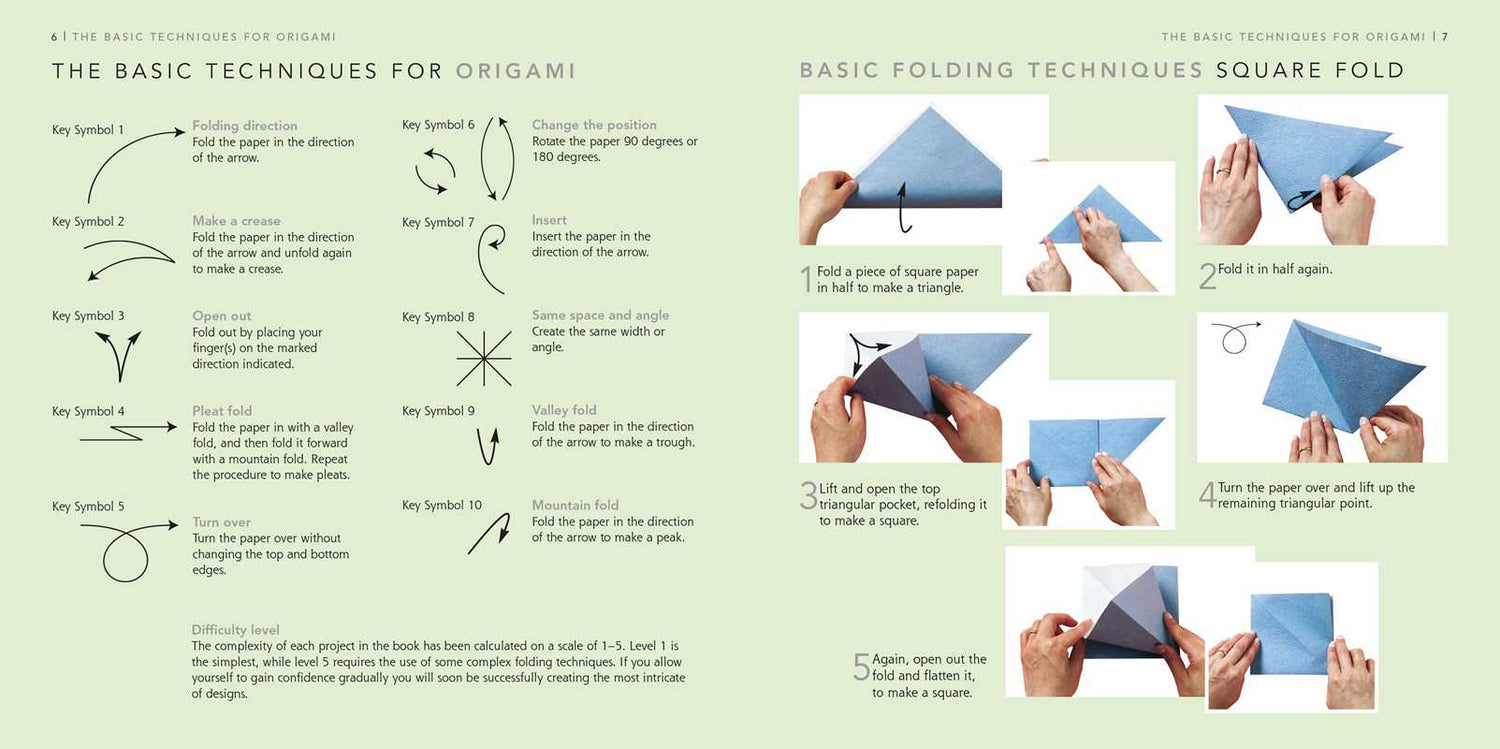 6 | THE BASIC TECHNIQUES FOR ORIGAMI

THE BASIC TECHNIQUES FOR ORIGAMI

Key Symbol 1
Folding direction
Fold the paper in the direction of the arrow.

Key Symbol 2
Make a crease
Fold the paper in the direction of the arrow and unfold again to make a crease.

Key Symbol 3
Open out
Fold out by placing your finger(s) on the marked direction indicated.

Key Symbol 4
Pleat fold
Fold the paper in with a valley fold, and then fold it forward with a mountain fold. Repeat the procedure to make pleats.

Key Symbol 5
Turn over
Turn the paper over without changing the top and bottom edges.

Key Symbol 6
Change the position
Rotate the paper 90 degrees or 180 degrees.

Key Symbol 7
Insert
Insert the paper in the direction of the arrow.

Key Symbol 8
Same space and angle
Create the same width or angle.

Key Symbol 9
Valley fold
Fold the paper in the direction of the arrow to make a trough.

Key Symbol 10
Mountain fold
Fold the paper in the direction of the arrow to make a peak.

Difficulty level
The complexity of each project in the book has been calculated on a scale of 1–5. Level 1 is the simplest, while level 5 requires the use of some complex folding techniques. If you allow yourself to gain confidence gradually you will soon be successfully creating the most intricate of designs.

THE BASIC TECHNIQUES FOR ORIGAMI | 7

BASIC FOLDING TECHNIQUES SQUARE FOLD

1 Fold a piece of square paper in half to make a triangle.

2 Fold it in half again.

3 Lift and open the top triangular pocket, refolding it to make a square.

4 Turn the paper over and lift up the remaining triangular point.

5 Again, open out the fold and flatten it, to make a square.