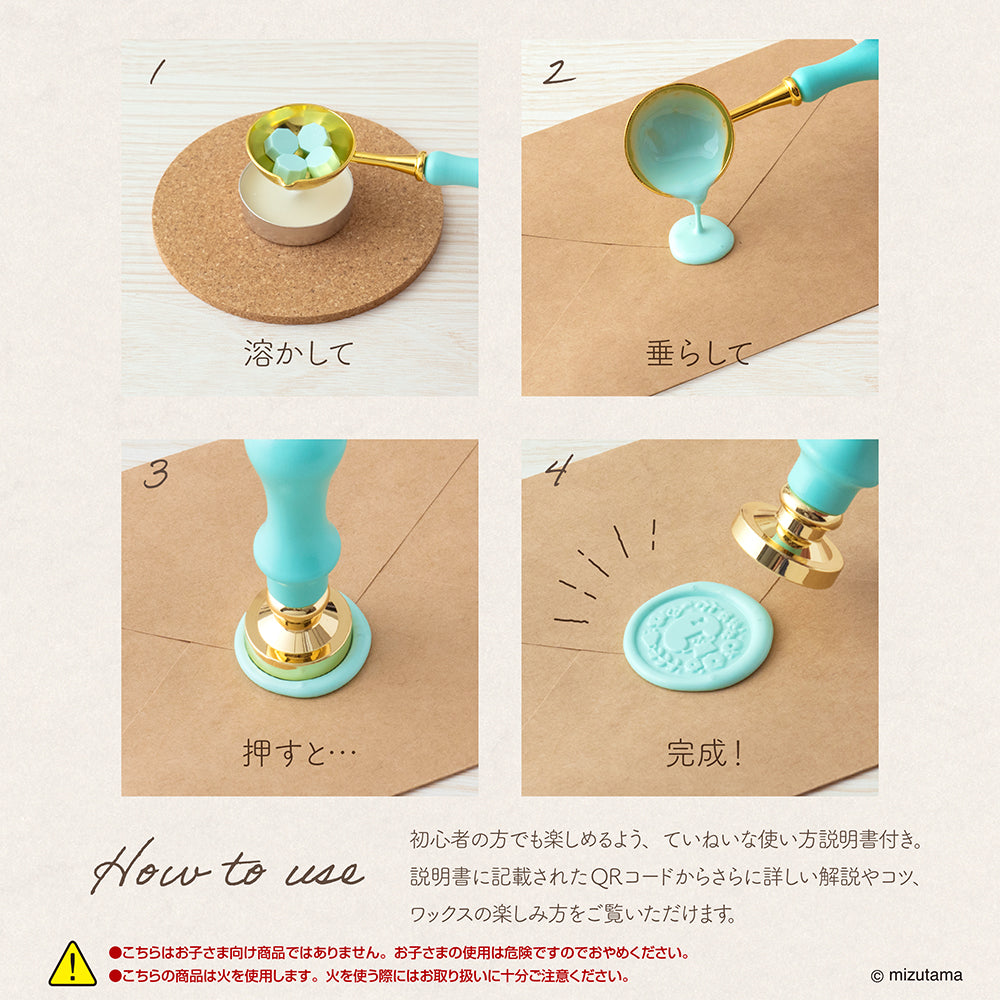 1
溶かして

2
垂らして

3
押すと…

4
完成!

How to use

初心者の方でも楽しめるよう、ていねいな使い方説明書付き。
説明書に記載されたQRコードからさらに詳しい解説やコツ、
ワックスの楽しみ方をご覧いただけます。

●こちらはお子さま向け商品ではありません。お子さまの使用は危険ですのでおやめください。
●こちらの商品は火を使用します。火を使う際にはお取り扱いに十分ご注意ください。

© mizutama