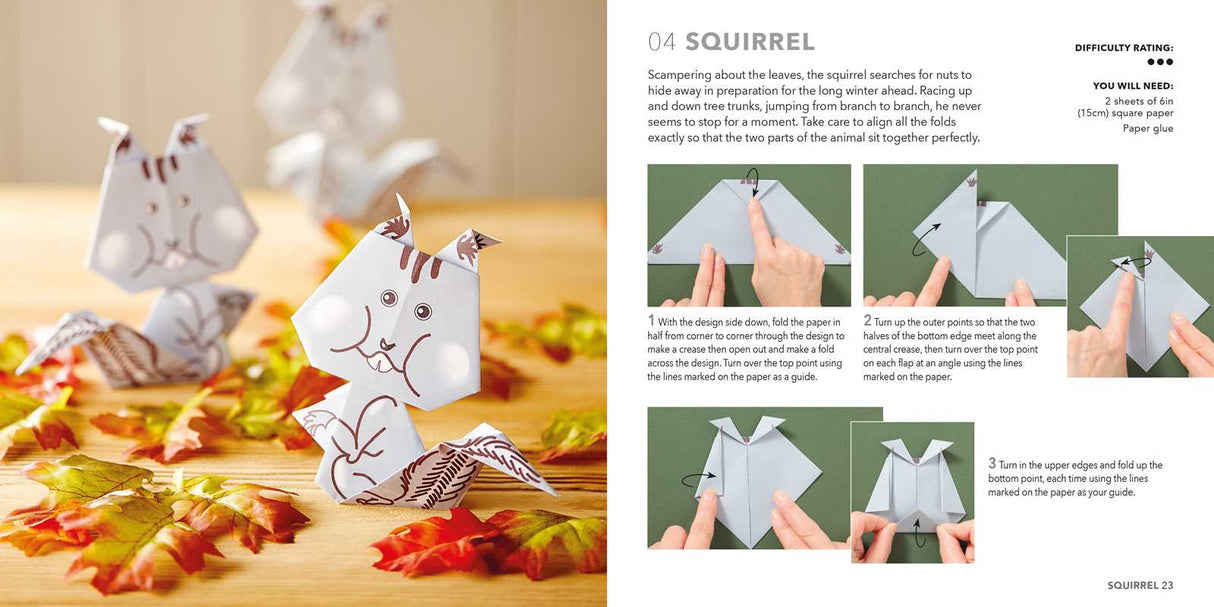 04 SQUIRREL

DIFFICULTY RATING:
●●●

YOU WILL NEED:
2 sheets of 6in (15cm) square paper
Paper glue

Scampering about the leaves, the squirrel searches for nuts to hide away in preparation for the long winter ahead. Racing up and down tree trunks, jumping from branch to branch, he never seems to stop for a moment. Take care to align all the folds exactly so that the two parts of the animal sit together perfectly.

1 With the design side down, fold the paper in half from corner to corner through the design to make a crease then open out and make a fold across the design. Turn over the top point using the lines marked on the paper as a guide.

2 Turn up the outer points so that the two halves of the bottom edge meet along the central crease, then turn over the top point on each flap at an angle using the lines marked on the paper.

3 Turn in the upper edges and fold up the bottom point, each time using the lines marked on the paper as your guide.

SQUIRREL 23