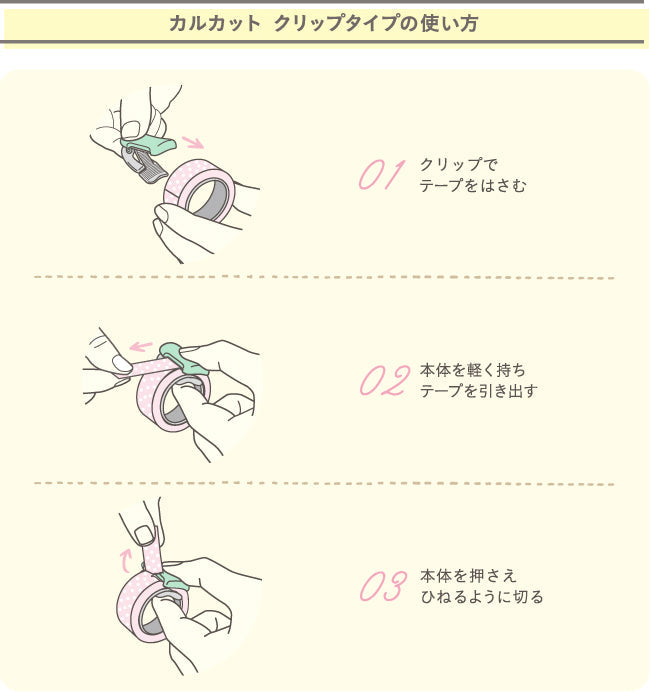 カルカット クリップタイプの使い方

01 クリップで
テープをはさむ

02 本体を軽く持ち
テープを引き出す

03 本体を押さえ
ひねるように切る