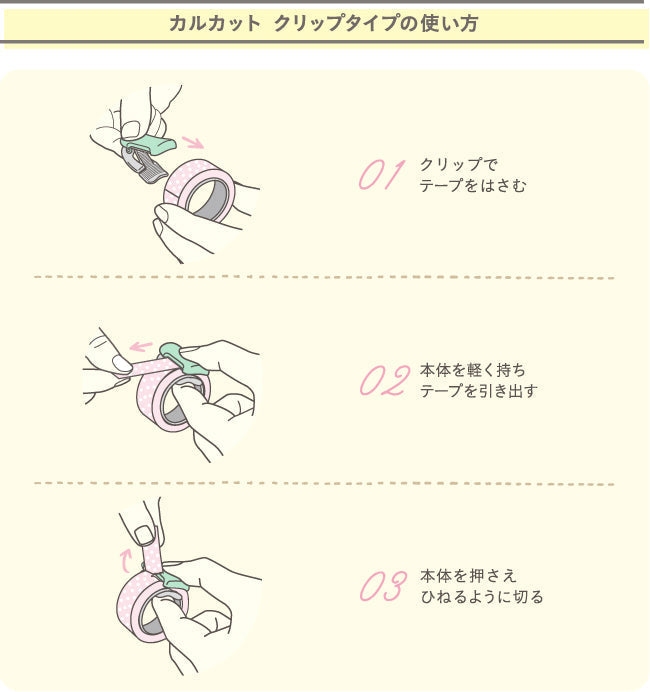 カルカット クリップタイプの使い方

01 クリップで
テープをはさむ

02 本体を軽く持ち
テープを引き出す

03 本体を押さえ
ひねるように切る